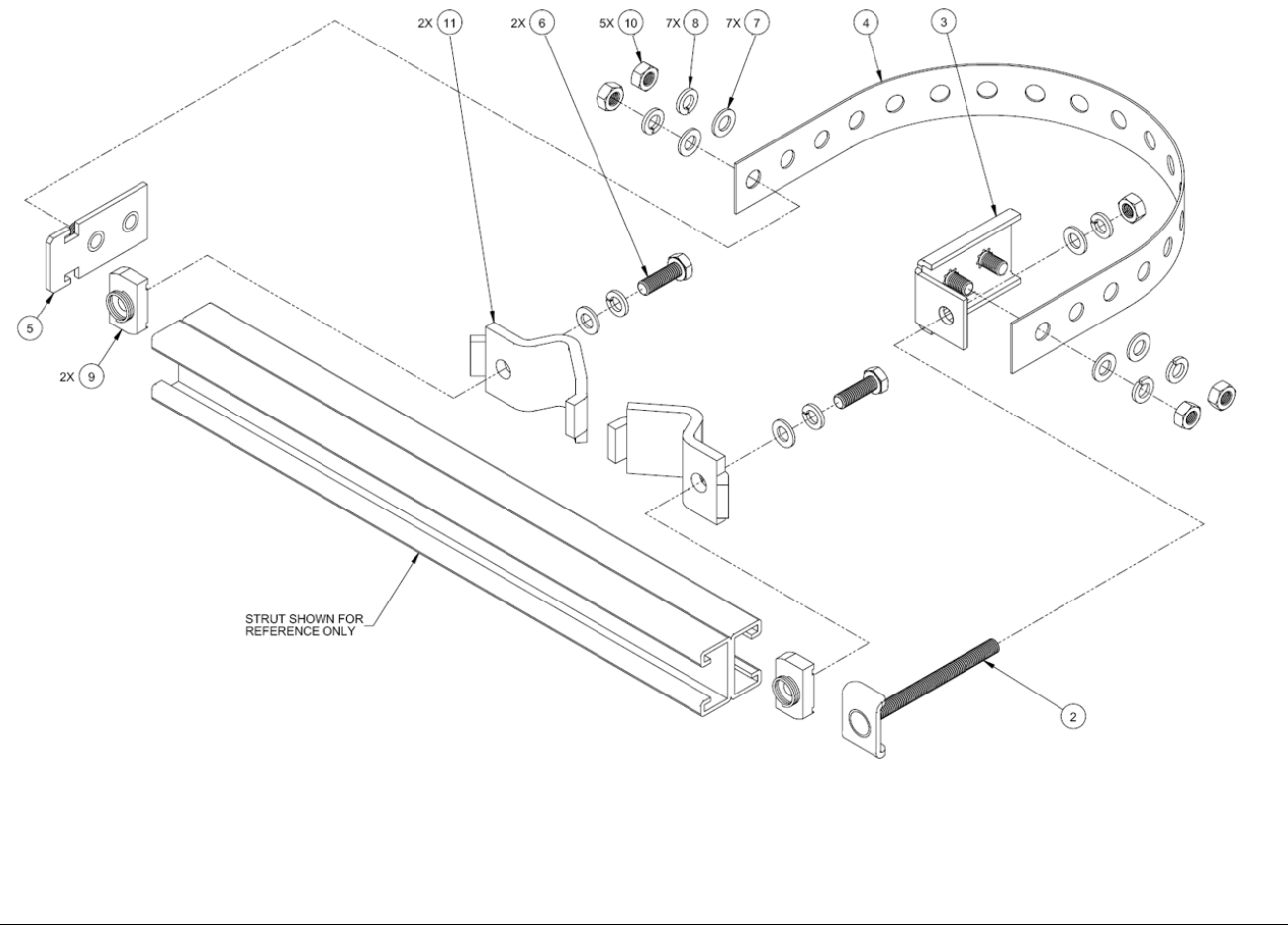 2X 11
2X 6
5X 10
7X 8
7X 7
4
3
5
2X 9
STRUT SHOWN FOR REFERENCE ONLY
2