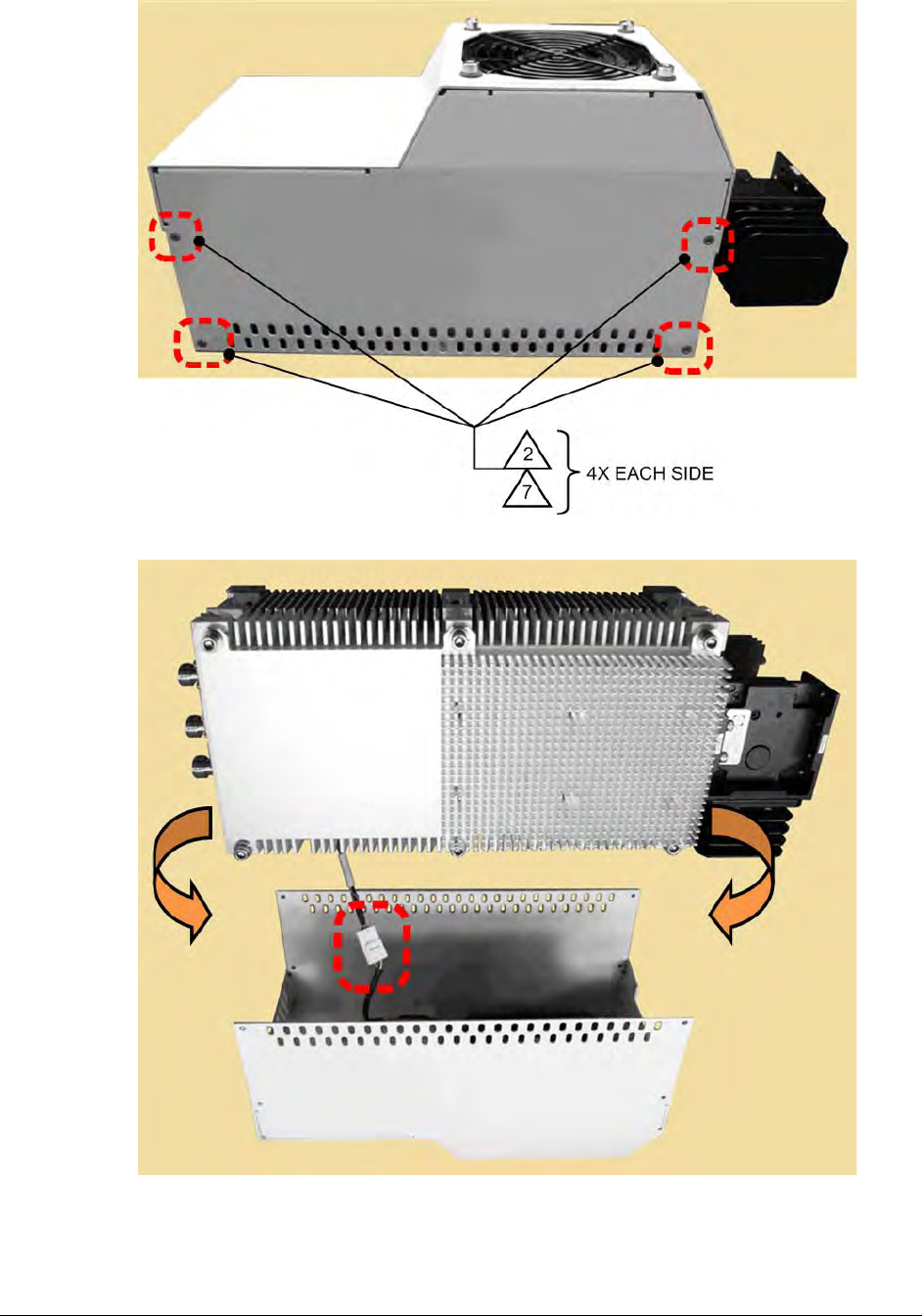 2
7
4X EACH SIDE