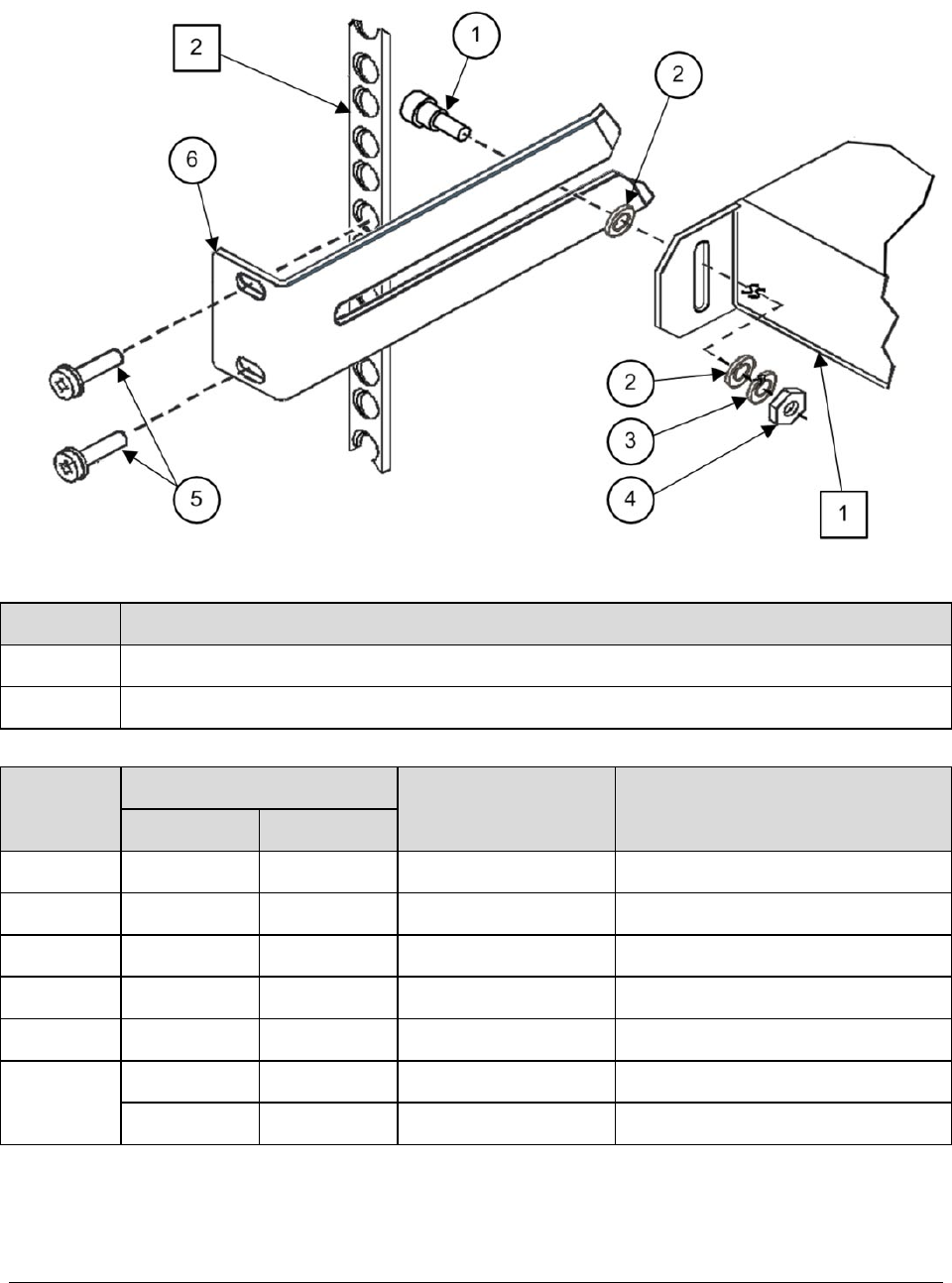 2

1

2

6

2

3

4

5

1